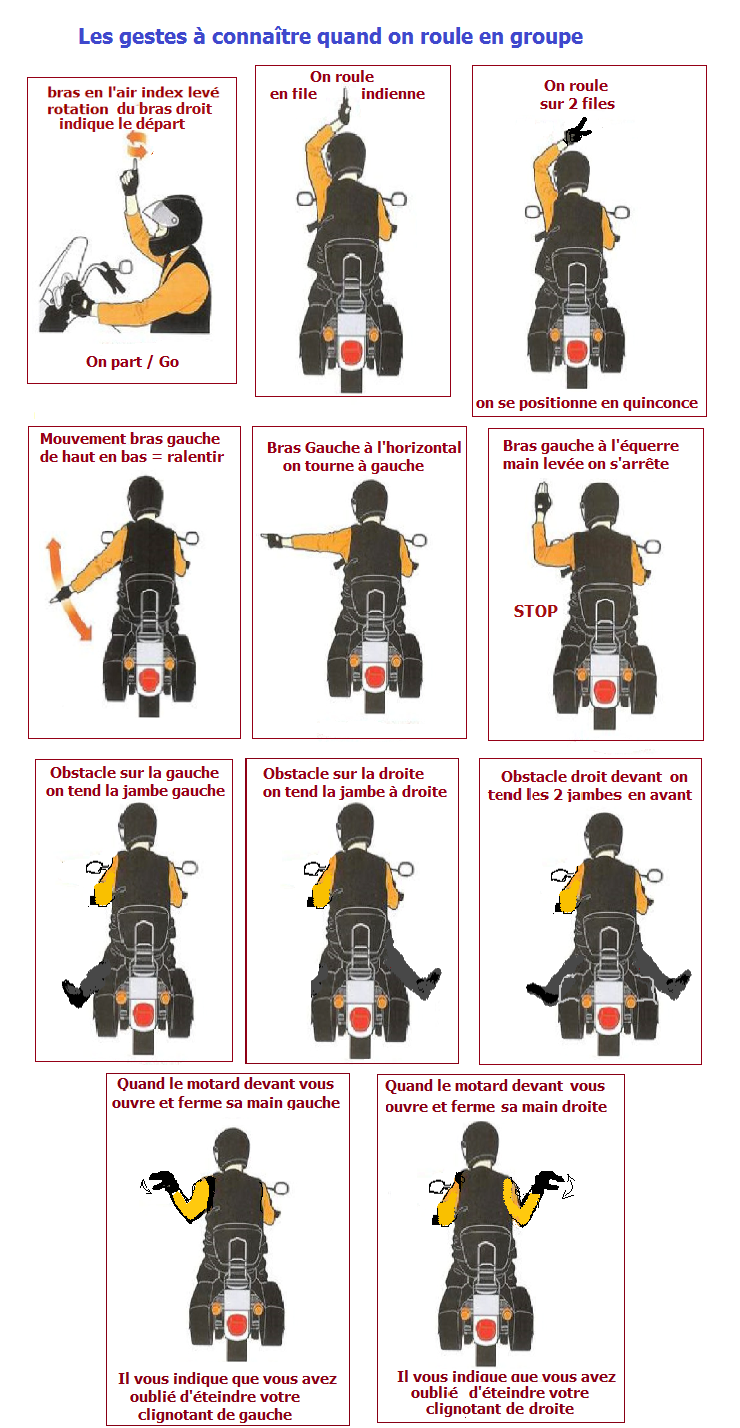 Les gestes à connaître quand on roule en groupe

bras en l'air index levé rotation du bras droit indique le départ

On part / Go

On roule en file indienne

On roule sur 2 files

on se positionne en quinconce

Mouvement bras gauche de haut en bas = ralentir

Bras Gauche à l'horizontal on tourne à gauche

Bras gauche à l'équerre main levée on s'arrête

STOP

Obstacle sur la gauche on tend la jambe gauche

Obstacle sur la droite on tend la jambe à droite

Obstacle droit devant on tend les 2 jambes en avant

Quand le motard devant vous ouvre et ferme sa main gauche

Il vous indique que vous avez oublié d'éteindre votre clignotant de gauche

Quand le motard devant vous ouvre et ferme sa main droite

Il vous indique que vous avez oublié d'éteindre votre clignotant de droite