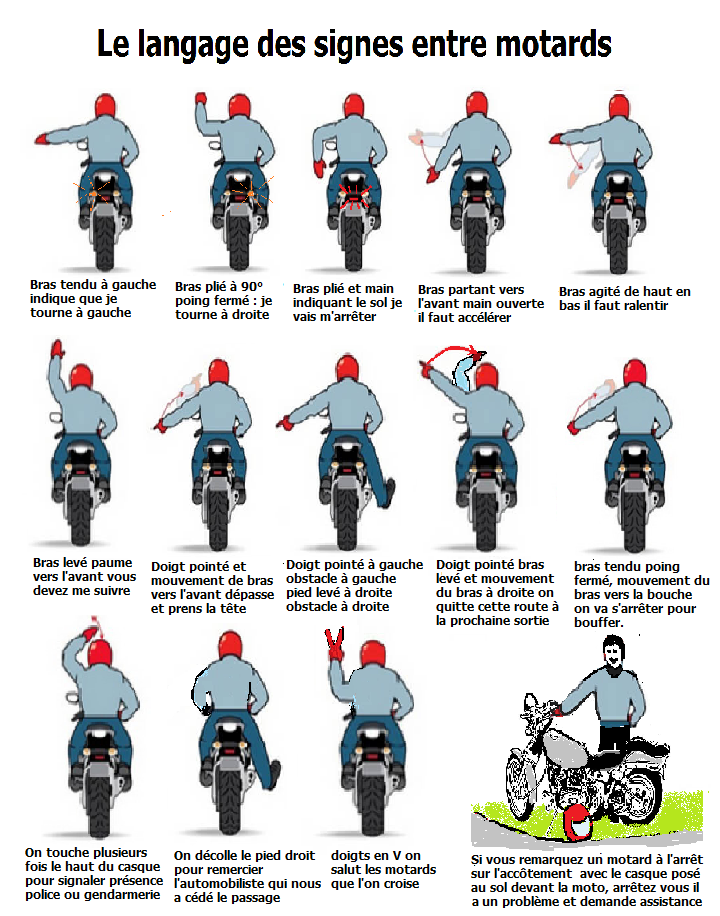 Le langage des signes entre motards

Bras tendu à gauche indique que je tourne à gauche

Bras plié à 90° poing fermé : je tourne à droite

Bras plié et main indiquant le sol je vais m'arrêter

Bras partant vers l'avant main ouverte il faut accélérer

Bras agité de haut en bas il faut ralentir

Bras levé paume vers l'avant vous devez me suivre

Doigt pointé et mouvement de bras vers l'avant dépasse et prens la tête

Doigt pointé à gauche obstacle à gauche pied levé à droite obstacle à droite

Doigt pointé bras levé et mouvement du bras à droite on quitte cette route à la prochaine sortie

bras tendu poing fermé, mouvement du bras vers la bouche on va s'arrêter pour bouffer.

On touche plusieurs fois le haut du casque pour signaler présence police ou gendarmerie

On décolle le pied droit pour remercier l'automobiliste qui nous a cédé le passage

doigts en V on salut les motards que l'on croise

Si vous remarquez un motard à l'arrêt sur l'accôtement avec le casque posé au sol devant la moto, arrêtez vous il a un problème et demande assistance